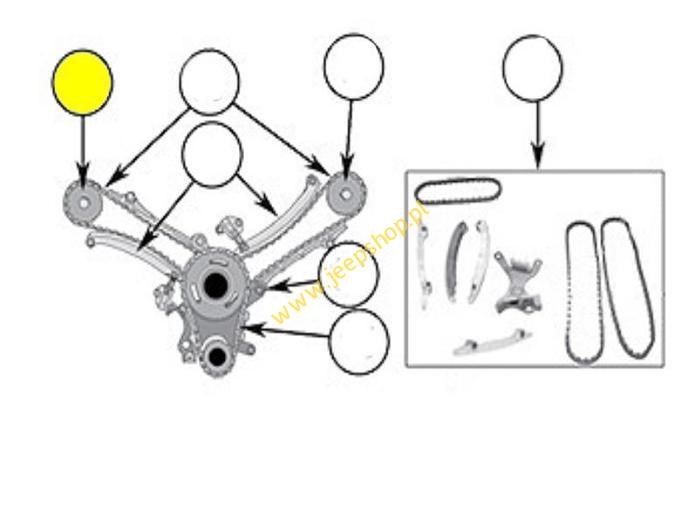 www.jeepshop.pl